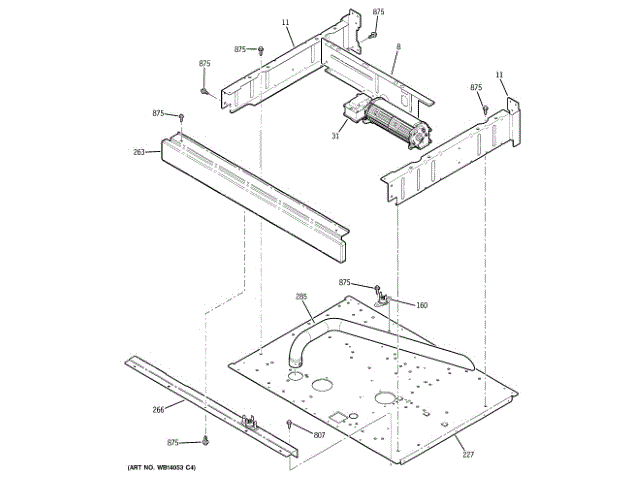 875
11
875
8
875
875
11
875
31
263
875
160
285
266
807
875
227
(ART NO. WB14053 C4)