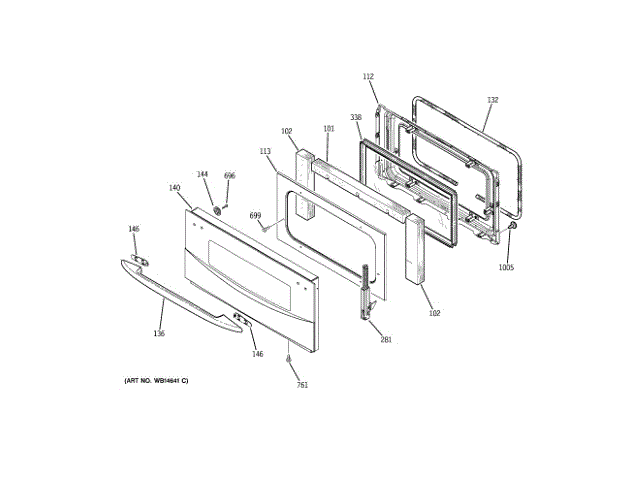 112
132
338
102
101
113
144
696
140
699
146
1005
102
136
281
146
761
(ART NO. WB14641 C)