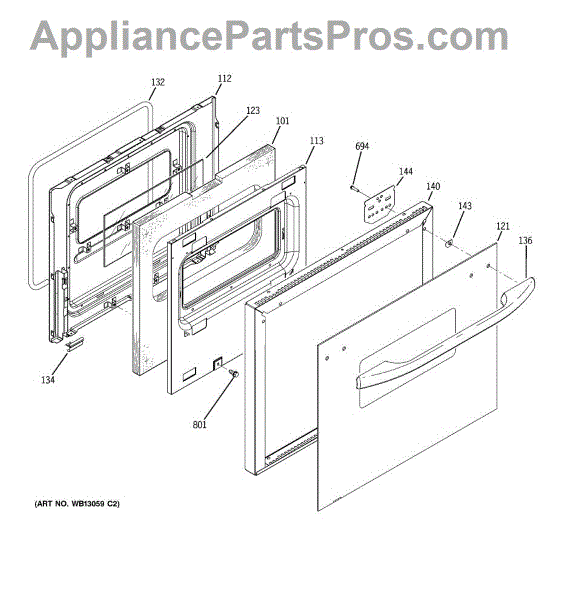 AppliancePartsPros.com

132
112
123
101
113
694
144
140
143
121
136
134
801

(ART NO. WB13059 C2)