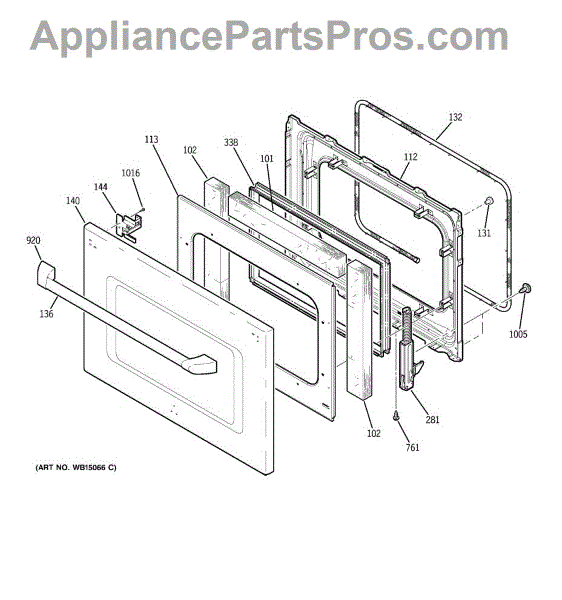 AppliancePartsPros.com

132
113
102
338
101
112
1016
144
140
131
920
136
1005
281
102
761

(ART NO. WB15066 C)