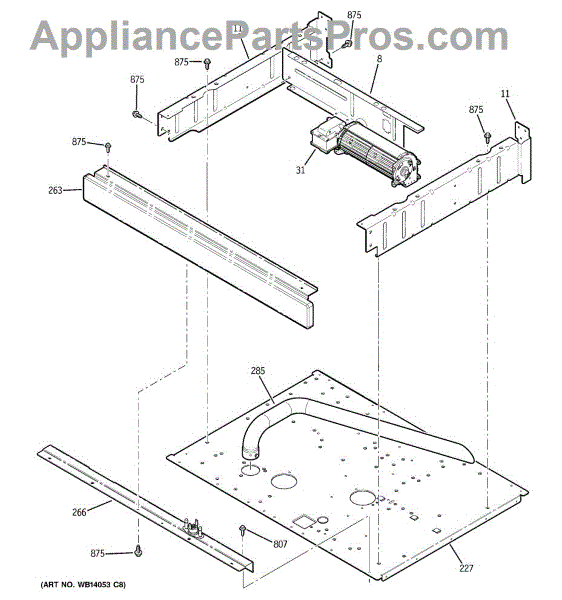 AppliancePartsPros.com

875
11
875
8
875
11
875
875
31
263
285
266
807
875
227
(ART NO. WB14053 C8)