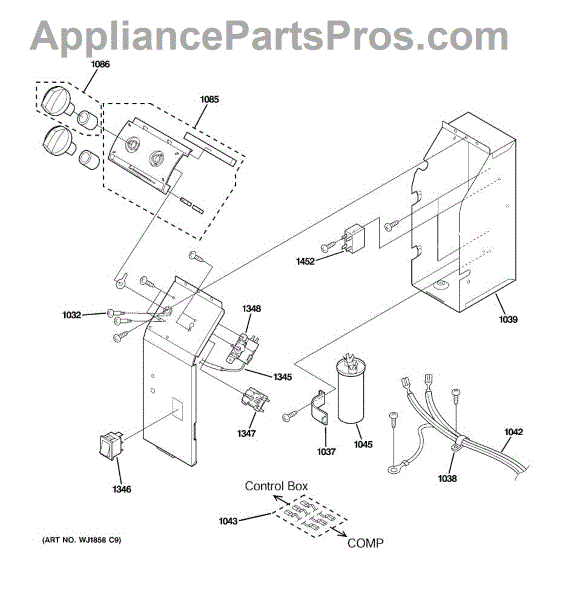 AppliancePartsPros.com

1086

1085

1452

1032

1348

1039

1345

1347

1037

1045

1042

1038

1346

Control Box

1043

COMP

(ART NO. WJ1858 C9)