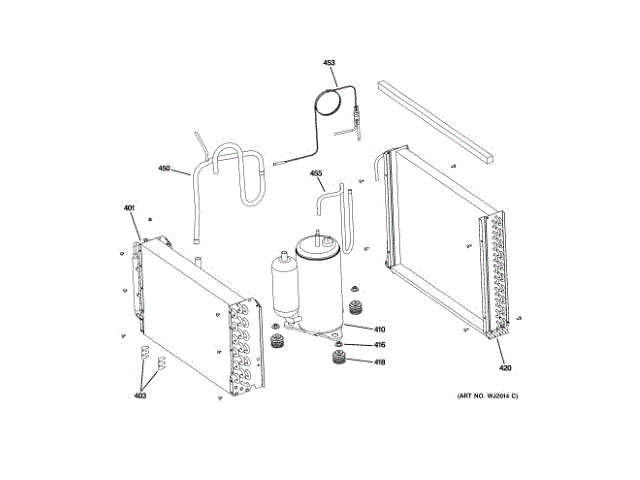 453

450

455

401

410

416

418

420

403

(ART NO. WJ2014 C)