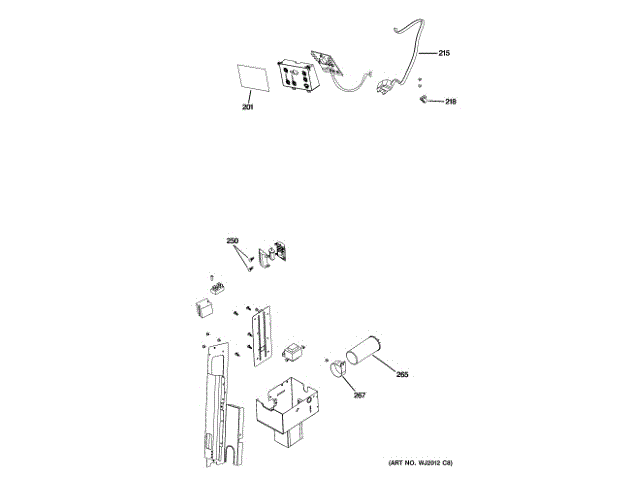 215
201
218
250
265
267
(ART NO. WJ2012 C8)