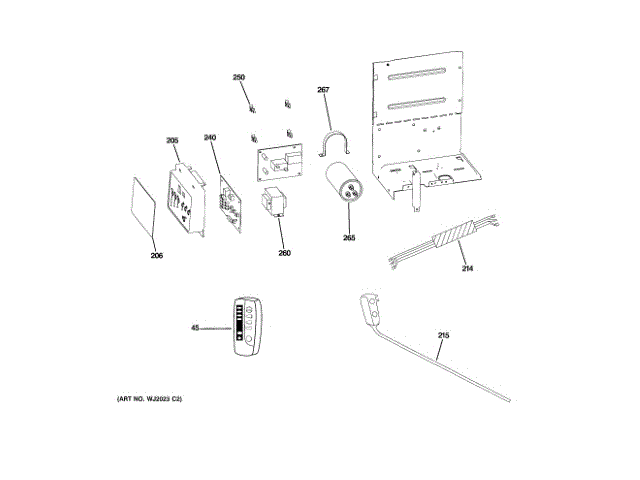 250

267

205

240

206

260

265

214

45

215

(ART NO. WJ2023 C2)