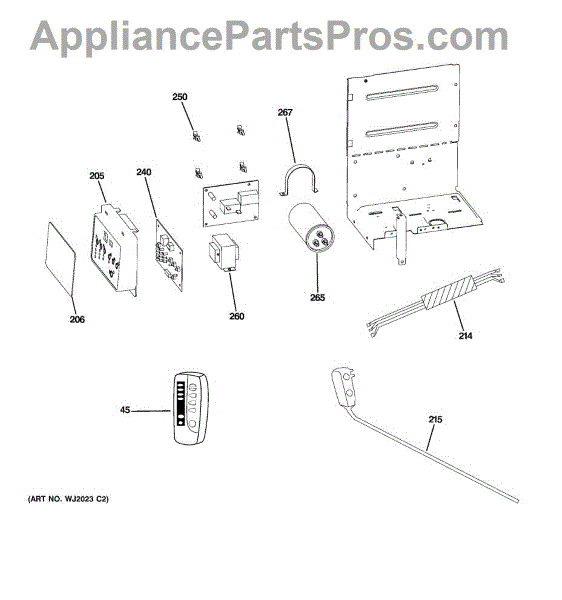 AppliancePartsPros.com

250

267

205

240

206

260

265

214

45

215

(ART NO. WJ2023 C2)