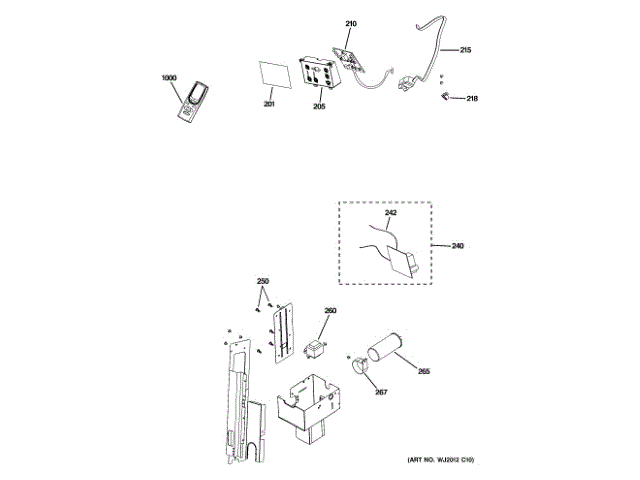 1000
201
205
210
215
218
242
240
250
260
265
267
(ART NO. WJ2012 C10)