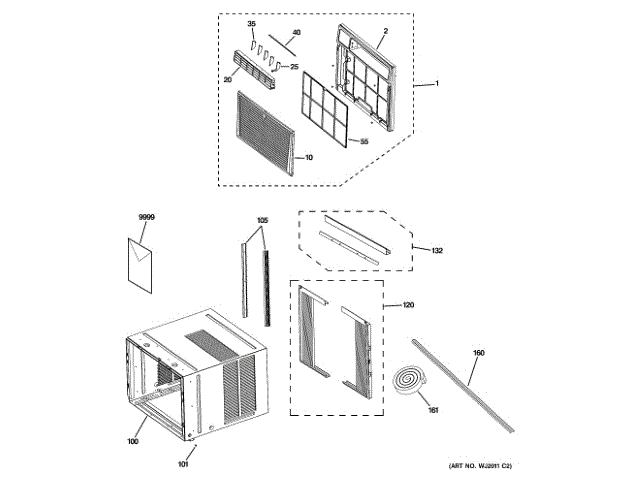 35
40
2
25
20
1
55
10
9999
105
132
120
160
161
100
101
(ART NO. WJ2011 C2)