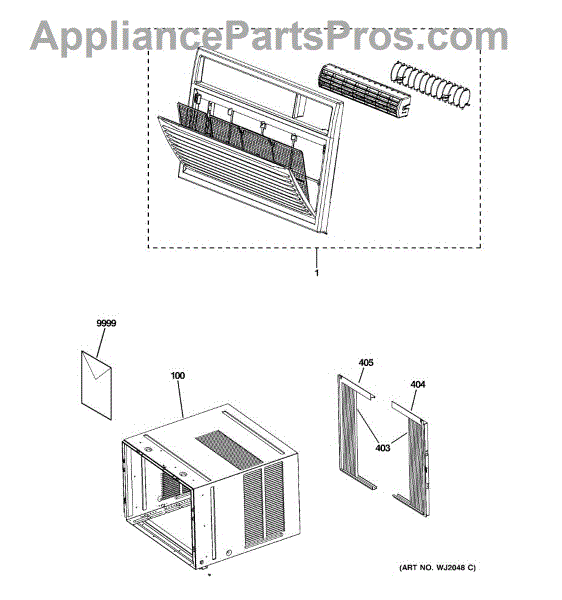 AppliancePartsPros.com

1

9999

100

405

404

403

(ART NO. WJ2048 C)