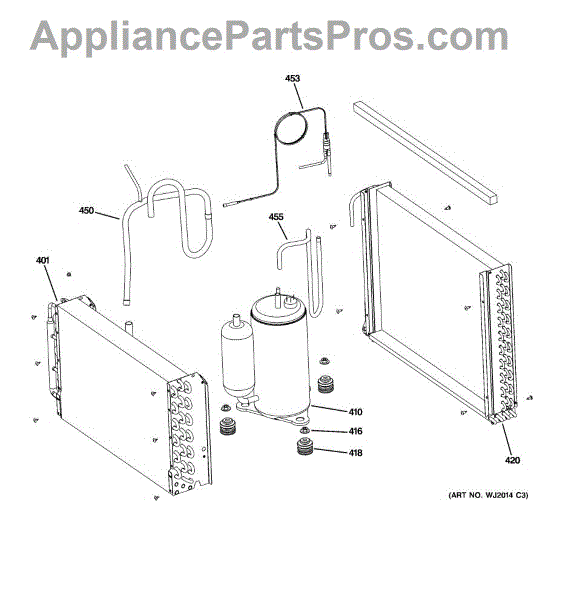 AppliancePartsPros.com

453

450

455

401

410

416

418

420

(ART NO. WJ2014 C3)