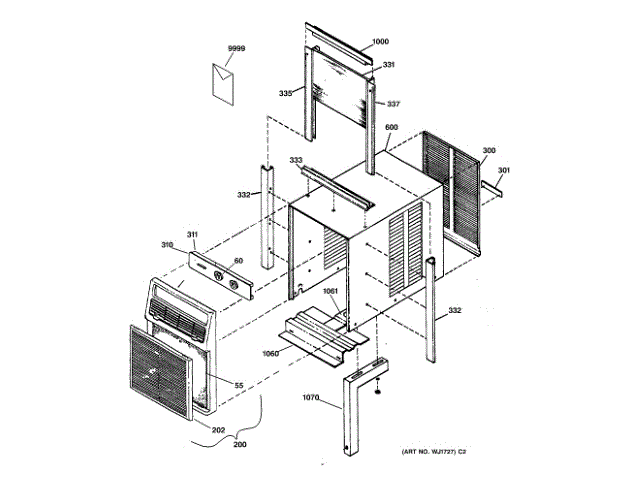 9999
1000
331
335
337
600
300
301
333
332
311
310
60
1061
332
1060
55
1070
202
200
(ART NO. WJ1727) C2