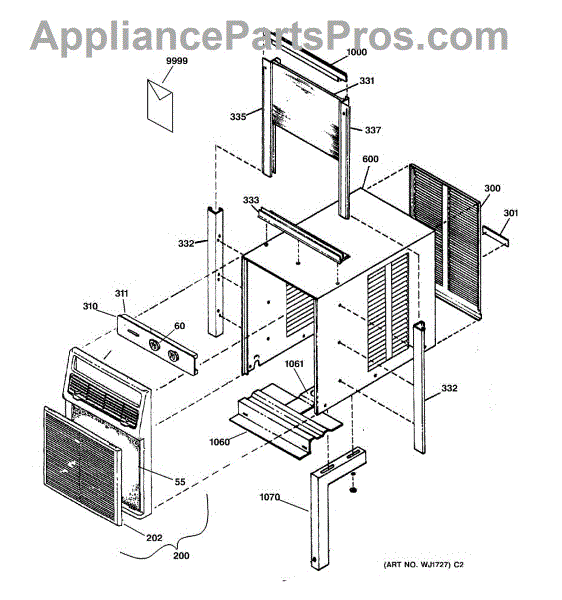 AppliancePartsPros.com

9999
1000
331
335
337
600
300
301
333
332
311
310
60
1061
332
1060
55
1070
202
200
(ART NO. WJ1727) C2