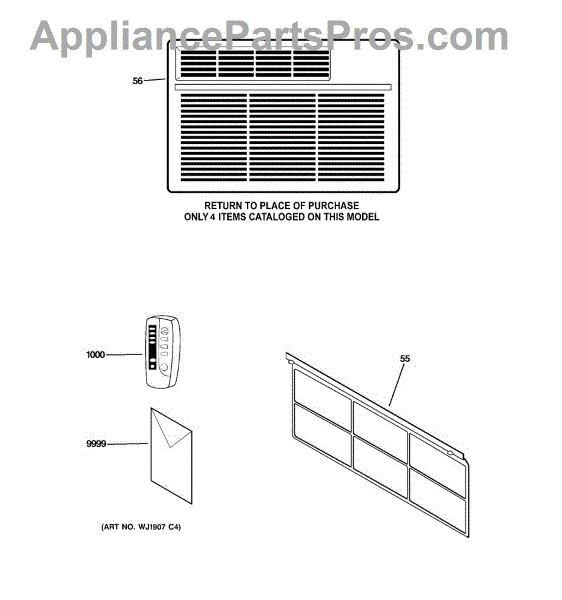 AppliancePartsPros.com

56

RETURN TO PLACE OF PURCHASE
ONLY 4 ITEMS CATALOGED ON THIS MODEL

1000

55

9999

(ART NO. WJ1907 C4)