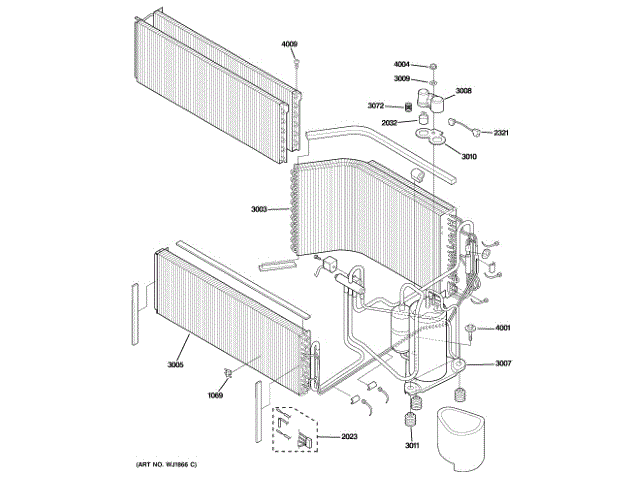 4009
4004
3009
3008
3072
2032
2321
3010
3003
4001
3007
3005
1069
2023
3011
(ART NO. WJ1866 C)