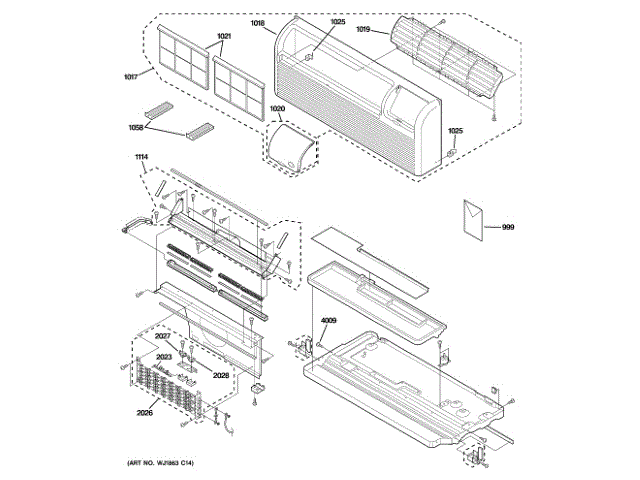 1018
1025
1019
1021
1017
1020
1058
1025
1114
999
4009
2027
2023
2028
2026
(ART NO. WJ1863 C14)