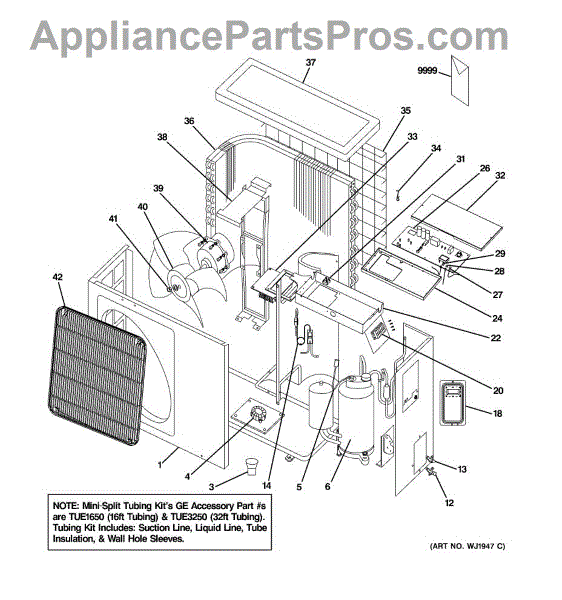 AppliancePartsPros.com

37
9999
35
36
33
38
34
31
26
32
39
40
41
29
28
27
42
24
22
20
18
1
4
3
14
5
6
13
12

NOTE: Mini-Split Tubing Kit's GE Accessory Part #s are TUE1650 (16ft Tubing) & TUE3250 (32ft Tubing). Tubing Kit Includes: Suction Line, Liquid Line, Tube Insulation, & Wall Hole Sleeves.

(ART NO. WJ1947 C)