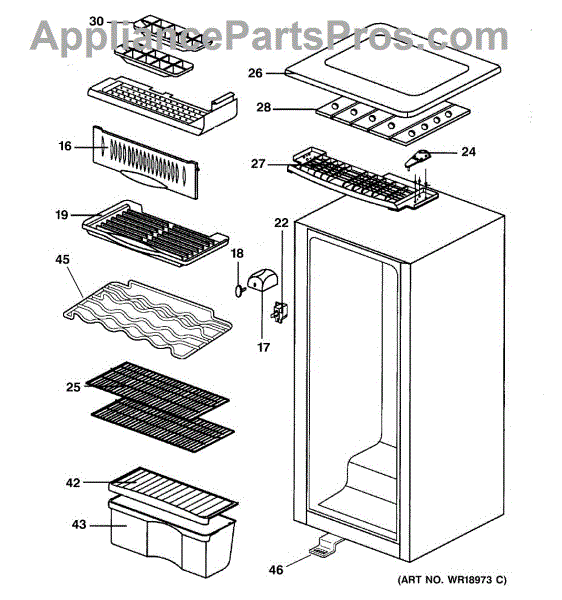 AppliancePartsPros.com

30
26
28
16
24
27
19
22
18
45
17
25
42
43
46

(ART NO. WR18973 C)