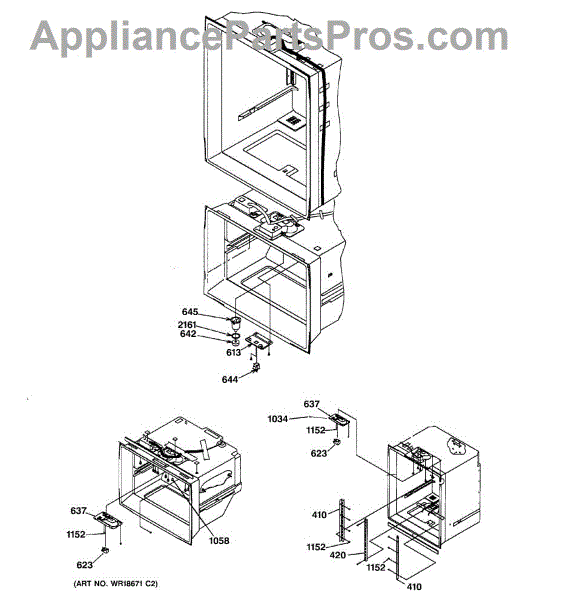 AppliancePartsPros.com

645
2161
642
613
644

637
1034
1152
623

637
1152
623
1058

410
1152
420
1152
410

(ART NO. WR18671 C2)