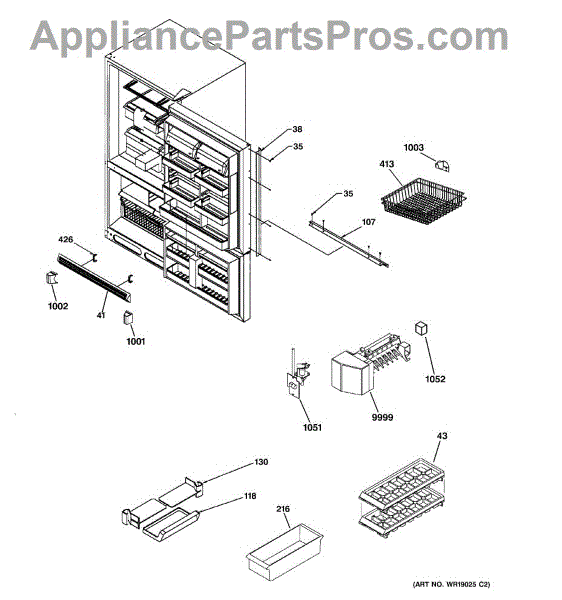 AppliancePartsPros.com

38
35
1003
413
35
107
426
1002
41
1001
1052
1051
9999
43
130
118
216

(ART NO. WR19025 C2)