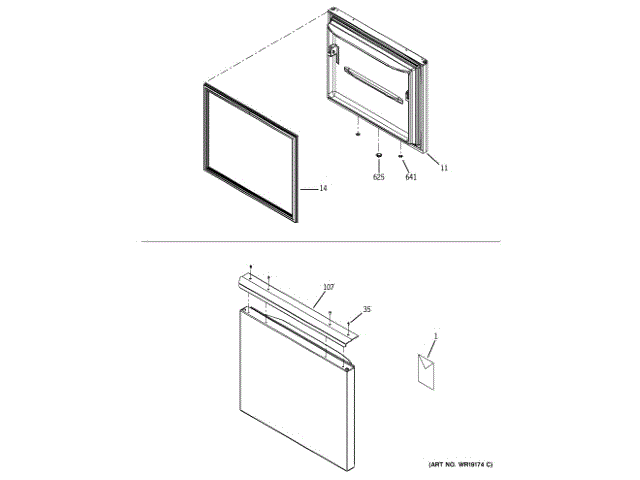 11
625
641
14
107
35
1
(ART NO. WR19174 C)