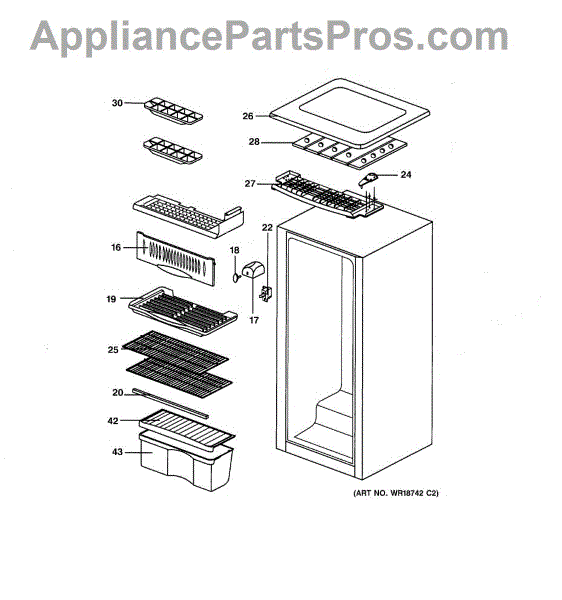 AppliancePartsPros.com

30
26
28
24
27
22
16
18
17
19
25
20
42
43

(ART NO. WR18742 C2)