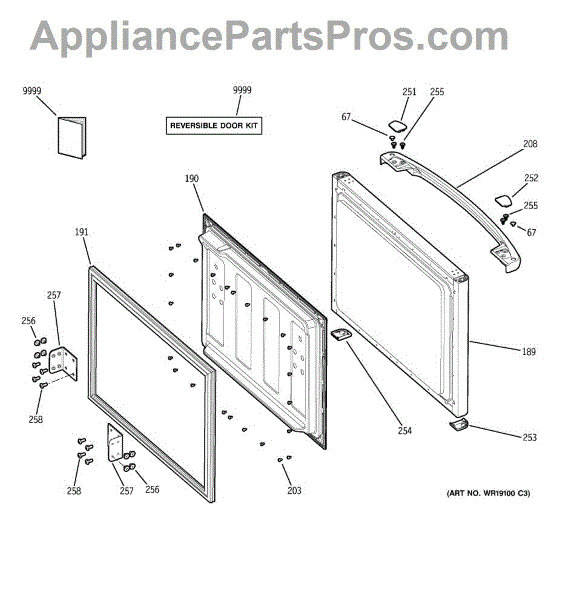 AppliancePartsPros.com

9999

9999

REVERSIBLE DOOR KIT

251
255
67
208
252
255
67

190
191
257
256
258
189
254
253
258
257
256
203

(ART NO. WR19100 C3)