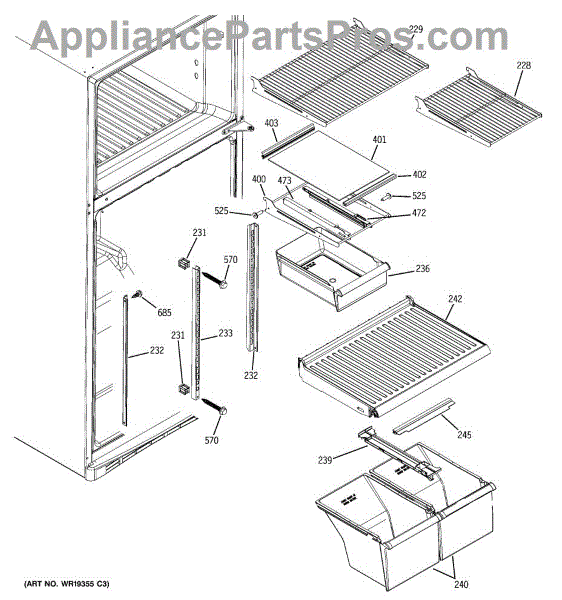 AppliancePartsPros.com

229
228
403
401
402
400
473
525
525
472
231
570
236
685
242
231
233
232
232
570
245
239
240

(ART NO. WR19355 C3)