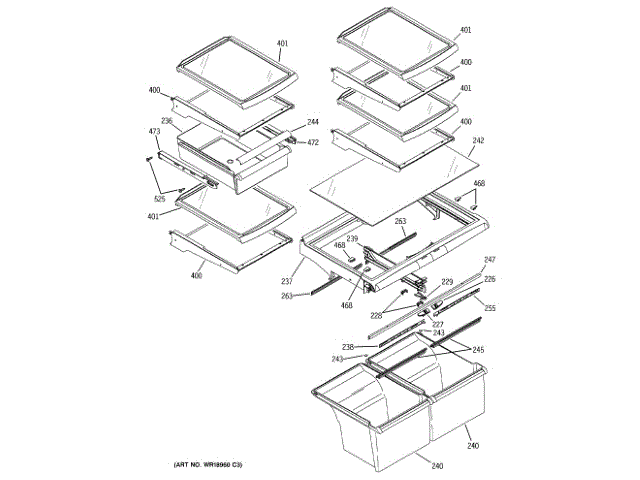 401
400
236
244
473
472
525
401
400
401
400
401
400
242
468
263
239
468
237
263
468
247
229
226
228
255
227
243
238
245
243
240
240
(ART NO. WR18960 C3)