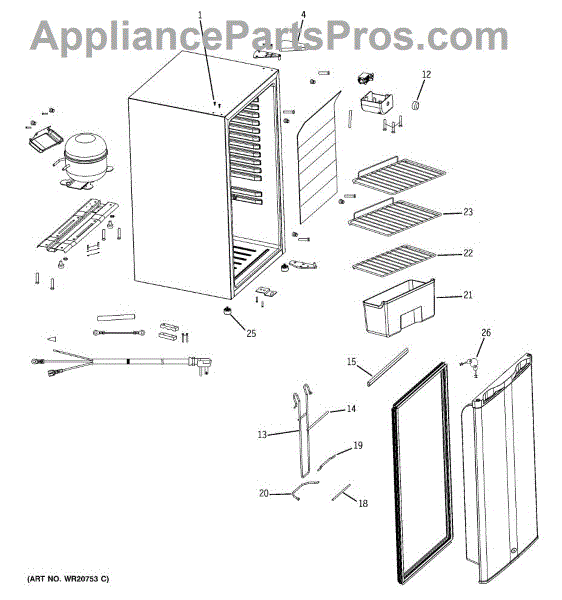 AppliancePartsPros.com

1
4
12
23
22
21
25
26
15
14
13
19
20
18

(ART NO. WR20753 C)