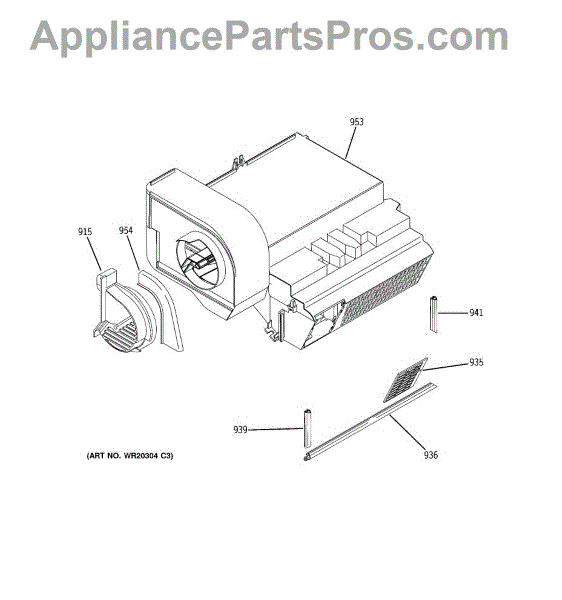 AppliancePartsPros.com

953

915

954

941

935

939

936

(ART NO. WR20304 C3)