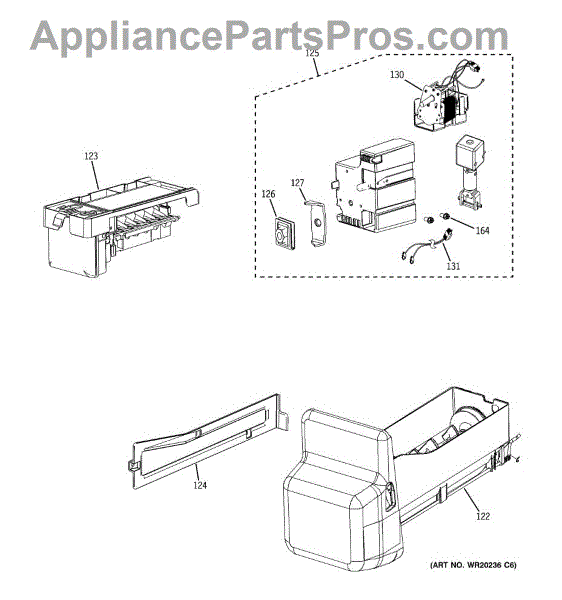 AppliancePartsPros.com

125

130

123

127

126

164

131

124

122

(ART NO. WR20236 C6)