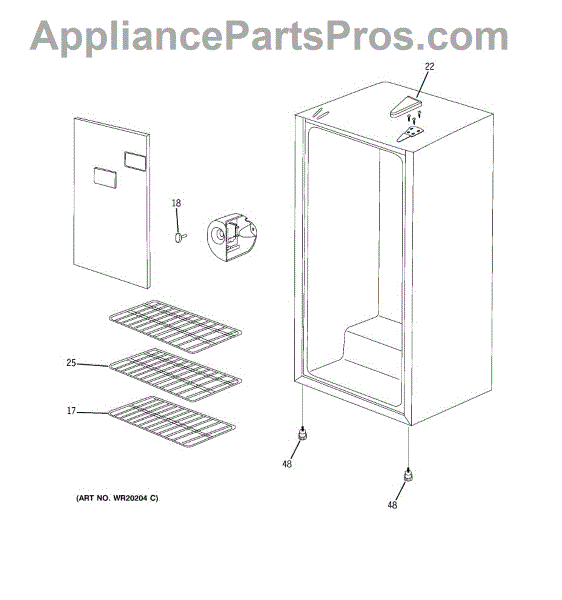 AppliancePartsPros.com

22

18

25

17

48

48

(ART NO. WR20204 C)