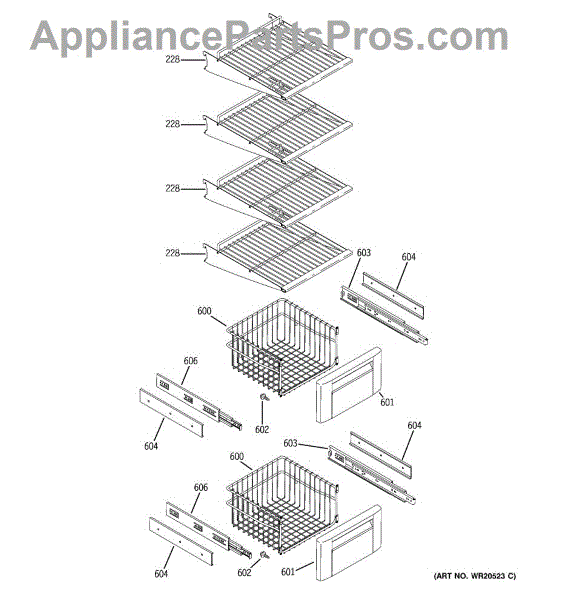 AppliancePartsPros.com

228
228
228
228
603
604
600
606
601
602
604
604
603
600
606
604
602
601
(ART NO. WR20523 C)