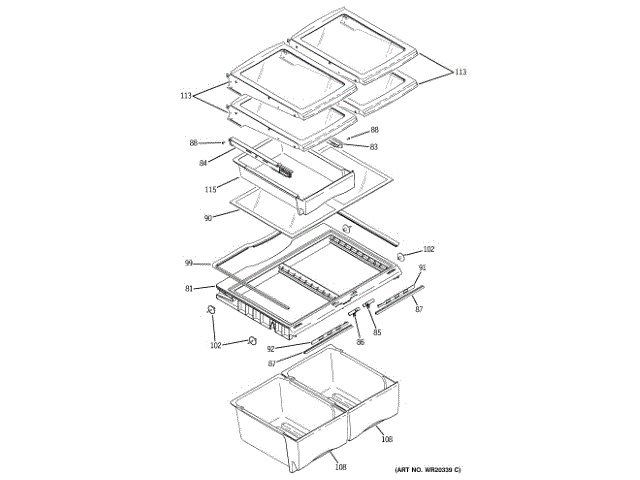 113
113
88
88
83
84
115
90
102
99
91
81
87
85
86
102
92
87
108
108
(ART NO. WR20339 C)