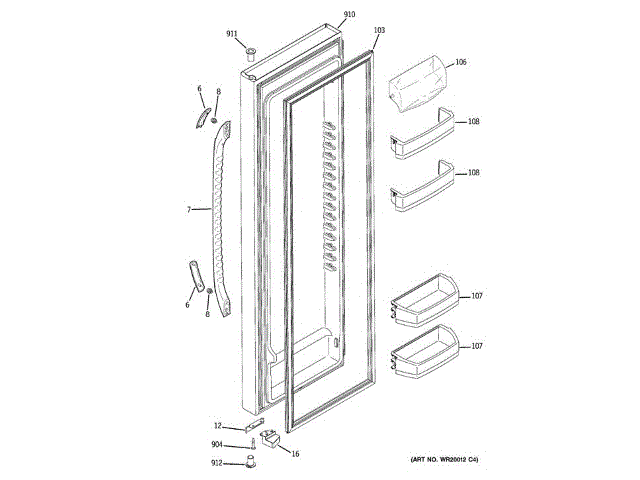 910
911
103
106
6
8
108
108
7
6
8
107
107
12
904
16
912
(ART NO. WR20012 C4)