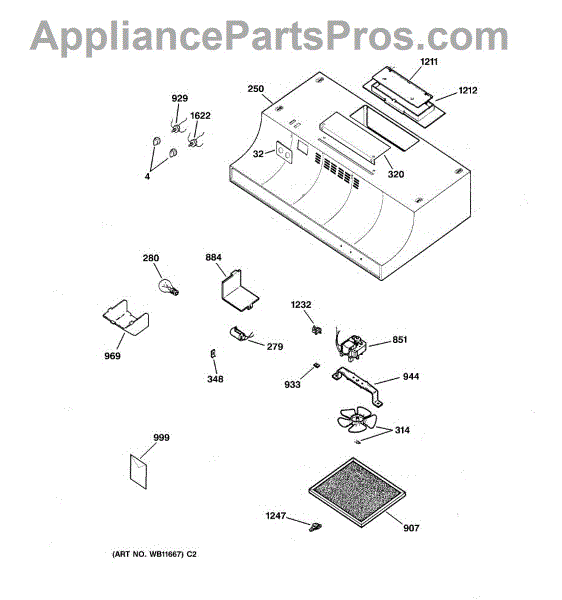 AppliancePartsPros.com

1211
1212
250
929
1622
32
320
4
280
884
1232
851
969
279
348
933
944
314
999
1247
907

(ART NO. WB11667) C2