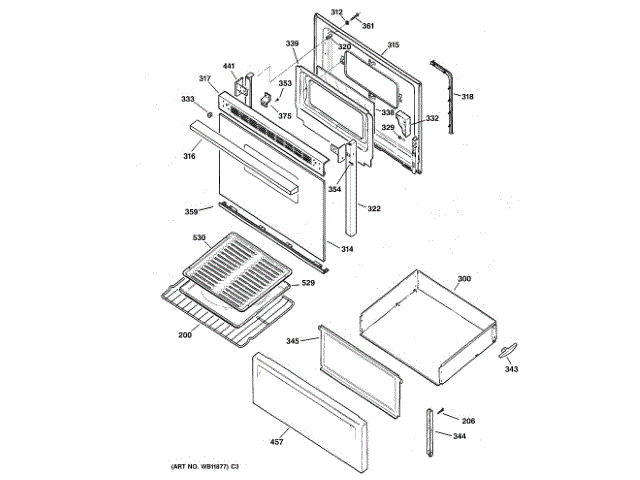 312
361
339
320
315
441
317
353
318
333
375
338
332
329
316
354
322
359
314
530
529
300
200
345
343
206
344
457
(ART NO. WB11677) C3