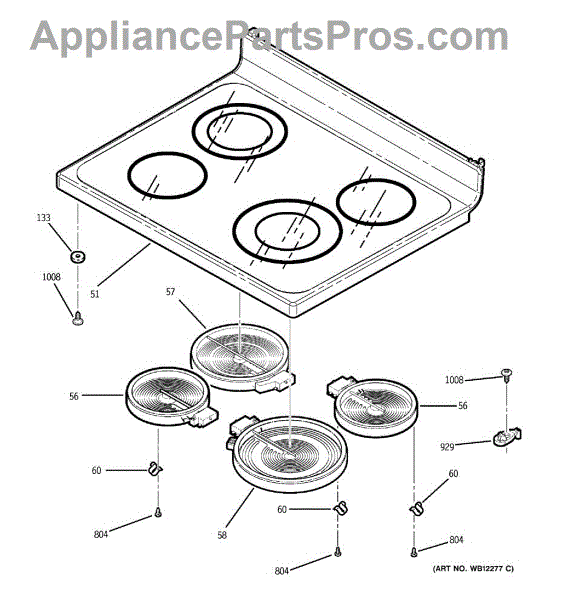 AppliancePartsPros.com

133

1008

51

57

56

1008

56

929

60

60

60

804

58

804

804

(ART NO. WB12277 C)