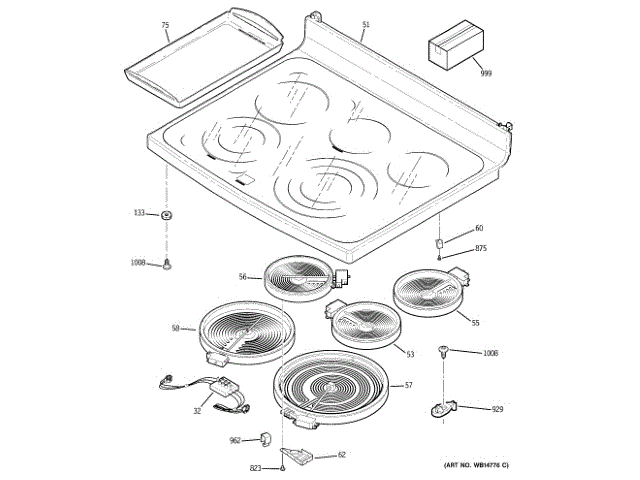 75
51
999
133
60
875
1008
56
55
58
53
1008
57
32
929
962
62
823
(ART NO. WB14776 C)