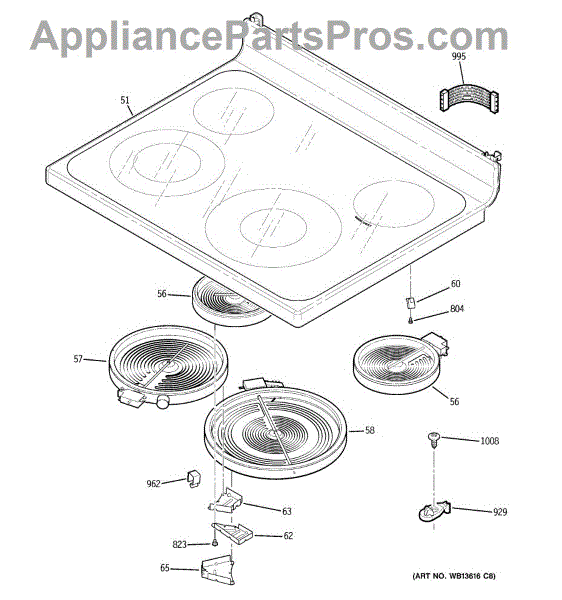 AppliancePartsPros.com

995

51

56

60

804

57

56

58

1008

962

63

929

62

823

65

(ART NO. WB13616 C8)