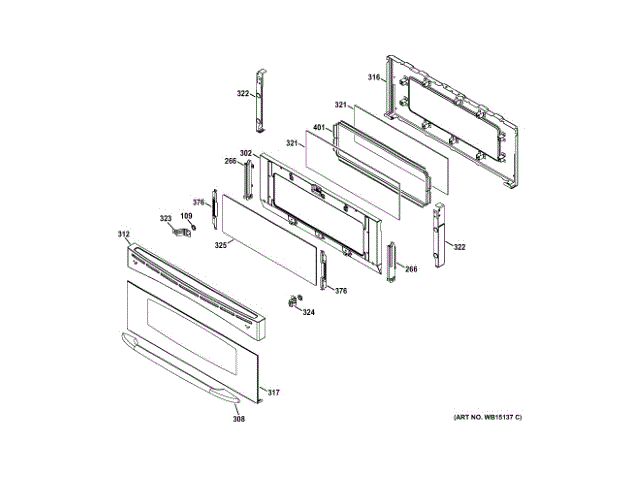 322
316
321
401
321
302
266
376
323
109
312
325
322
266
376
324
317
308
(ART NO. WB15137 C)