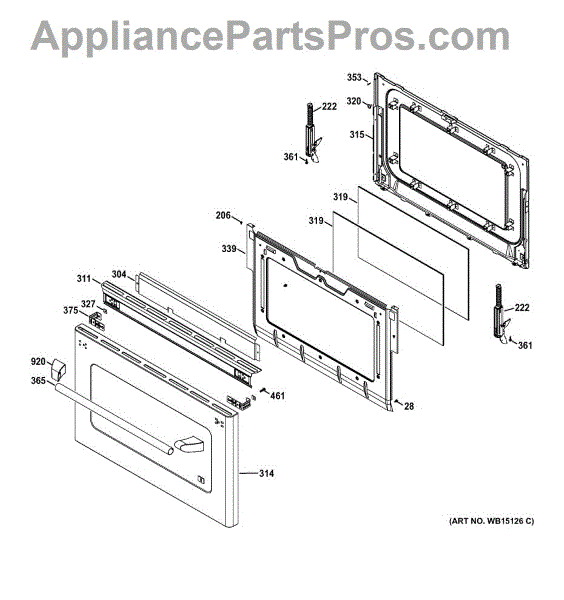 AppliancePartsPros.com

353
320
222
315
361
319
319
206
339
311
304
327
375
222
361
920
365
461
28
314

(ART NO. WB15126 C)