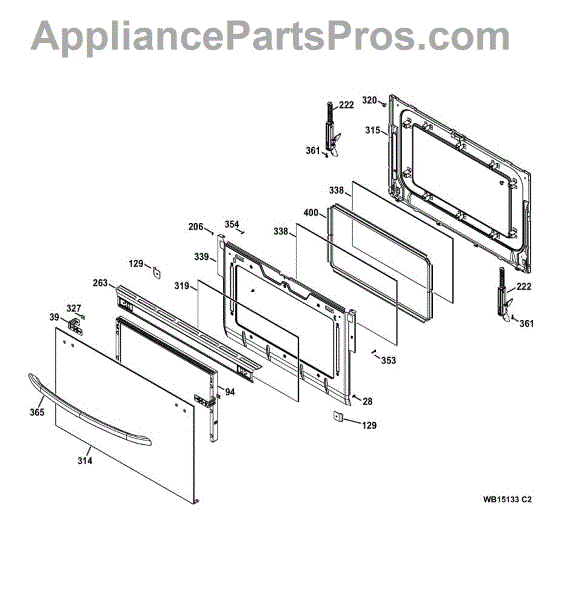 AppliancePartsPros.com

222
320
315
361
338
400
206
354
338
339
129
263
319
327
39
222
361
353
94
28
365
129
314

WB15133 C2