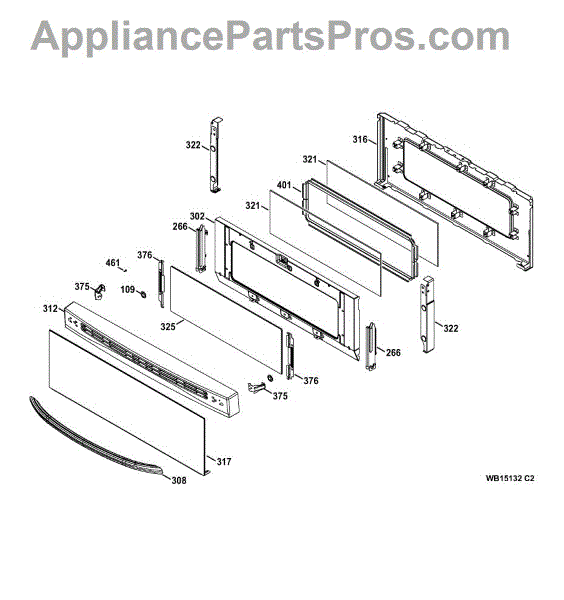 AppliancePartsPros.com

322
316
321
401
321
302
266
376
461
375
109
312
325
322
266
376
375
317
308
WB15132 C2