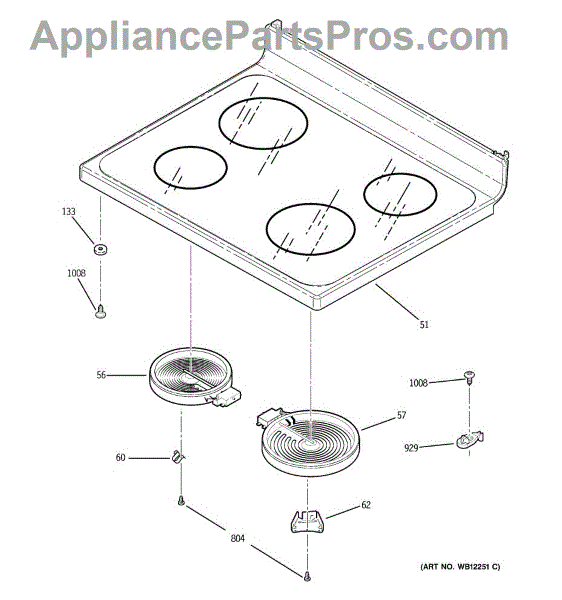 AppliancePartsPros.com

133

1008

51

56

1008

57

929

60

62

804

(ART NO. WB12251 C)