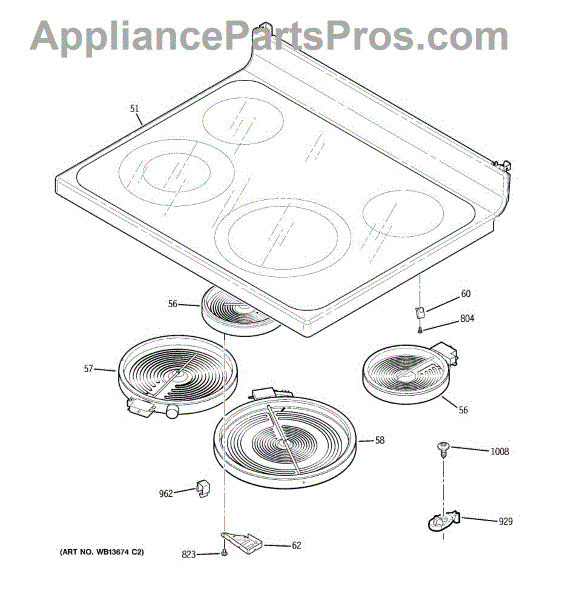 AppliancePartsPros.com

51

56

60

804

57

56

58

1008

962

929

(ART NO. WB13674 C2)

823

62