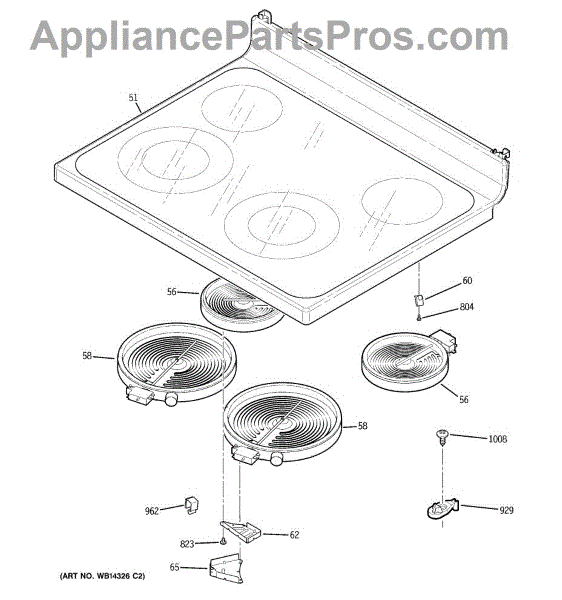 AppliancePartsPros.com

51

56

60

804

58

56

58

1008

962

929

823

62

65

(ART NO. WB14326 C2)