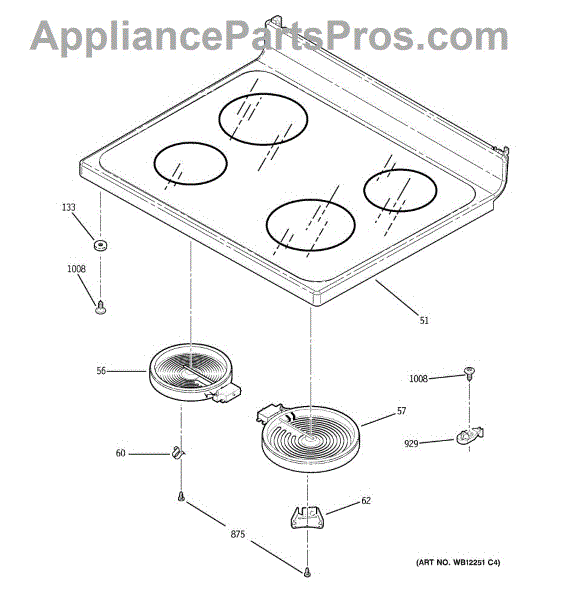 AppliancePartsPros.com

133

1008

51

56

1008

57

929

60

62

875

(ART NO. WB12251 C4)