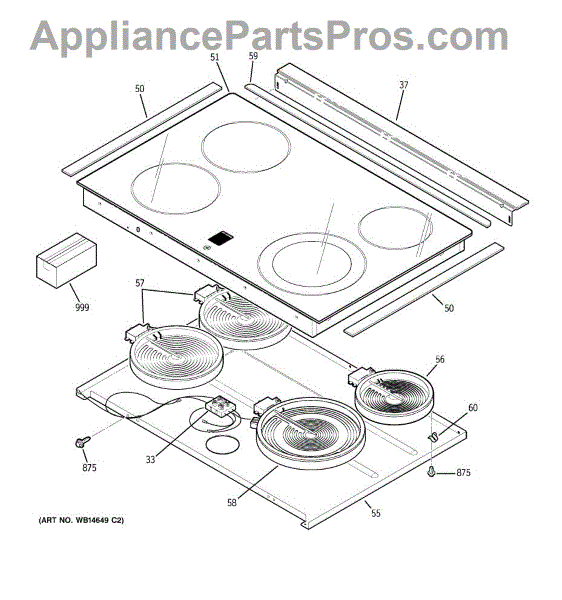 AppliancePartsPros.com

51
59
50
37
999
57
50
56
60
875
33
875
58
55

(ART NO. WB14649 C2)