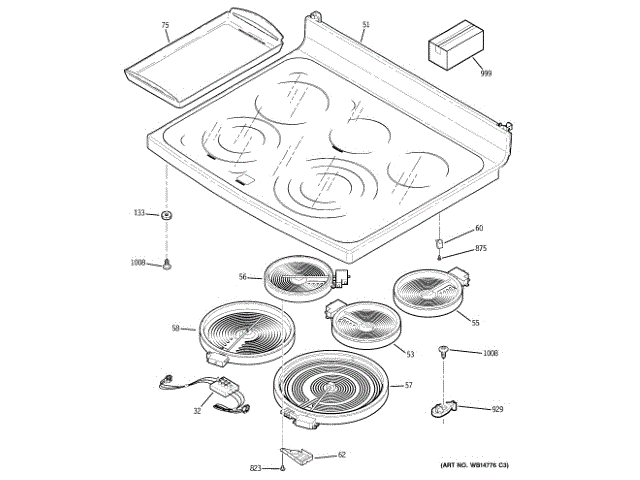 75
51
999
133
1008
60
875
56
55
58
53
1008
57
32
929
62
823
(ART NO. WB14776 C3)